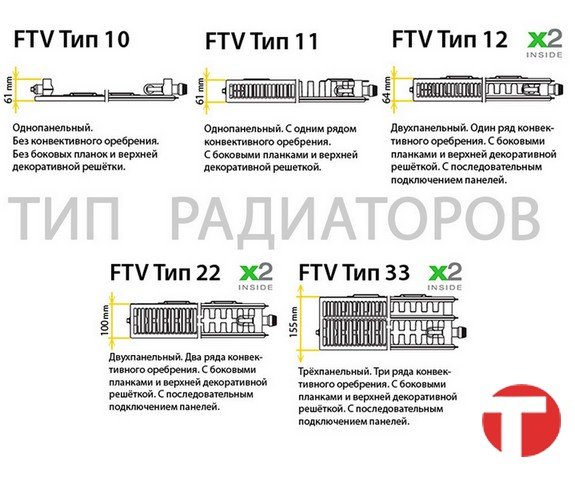 FTV Тип 10

61 mm

Однопанельный.
Без конвективного оребрения.
Без боковых планок и верхней декоративной решётки.

FTV Тип 11

61 mm

Однопанельный. С одним рядом конвективного оребрения.
С боковыми планками и верхней декоративной решеткой.

FTV Тип 12

x2 INSIDE

64 mm

Двухпанельный. Один ряд конвективного оребрения. С боковыми планками и верхней декоративной решёткой. С последовательным подключением панелей.

ТИП РАДИАТОРОВ

FTV Тип 22

x2 INSIDE

100 mm

Двухпанельный. Два ряда конвективного оребрения. С боковыми планками и верхней декоративной решёткой. С последовательным подключением панелей.

FTV Тип 33

x2 INSIDE

155 mm

Трёхпанельный. Три ряда конвективного оребрения. С боковыми планками и верхней декоративной решёткой. С последовательным подключением панелей.

T